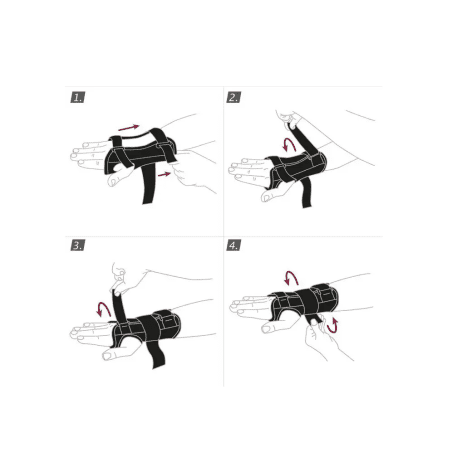 1.

2.

3.

4.